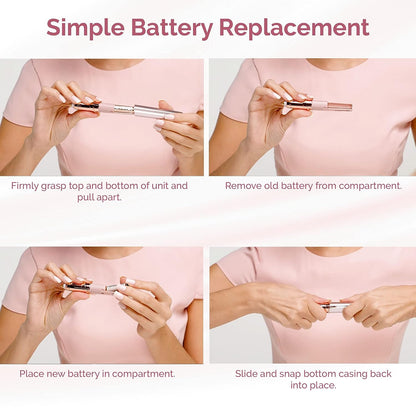 Simple Battery Replacement

Firmly grasp top and bottom of unit and pull apart.

Remove old battery from compartment.

Place new battery in compartment.

Slide and snap bottom casing back into place.