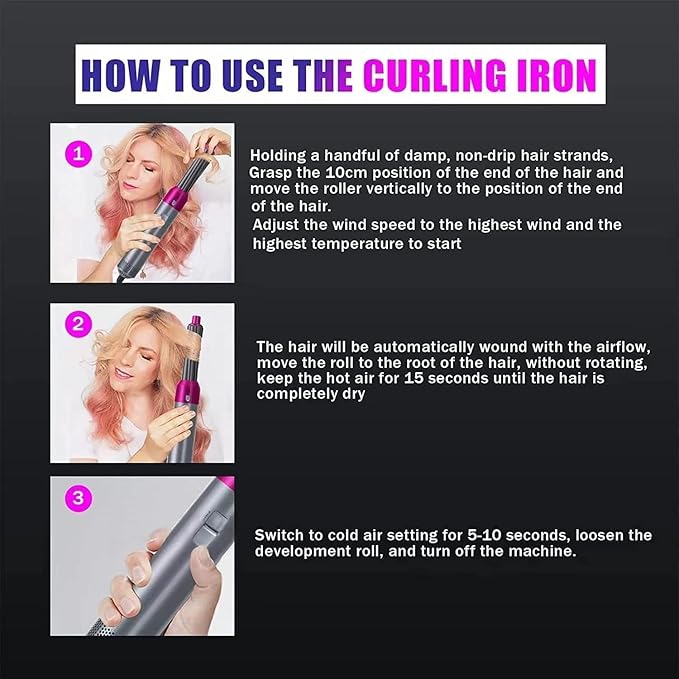 HOW TO USE THE CURLING IRON

1

Holding a handful of damp, non-drip hair strands, Grasp the 10cm position of the end of the hair and move the roller vertically to the position of the end of the hair.
Adjust the wind speed to the highest wind and the highest temperature to start

2

The hair will be automatically wound with the airflow, move the roll to the root of the hair, without rotating, keep the hot air for 15 seconds until the hair is completely dry

3

Switch to cold air setting for 5-10 seconds, loosen the development roll, and turn off the machine.