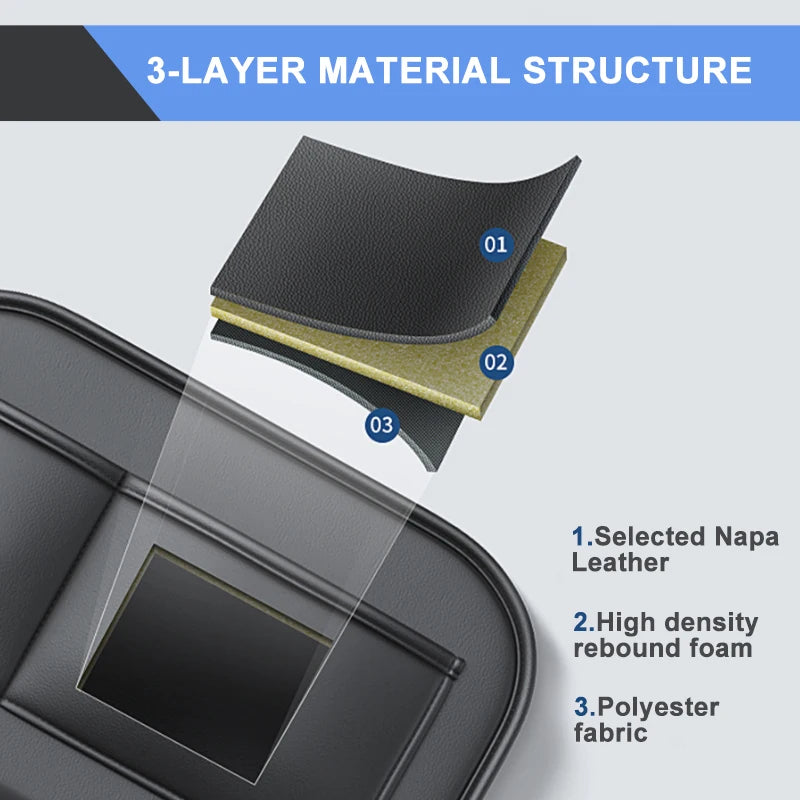 3-LAYER MATERIAL STRUCTURE

01

02

03

1.Selected Napa Leather

2.High density rebound foam

3.Polyester fabric